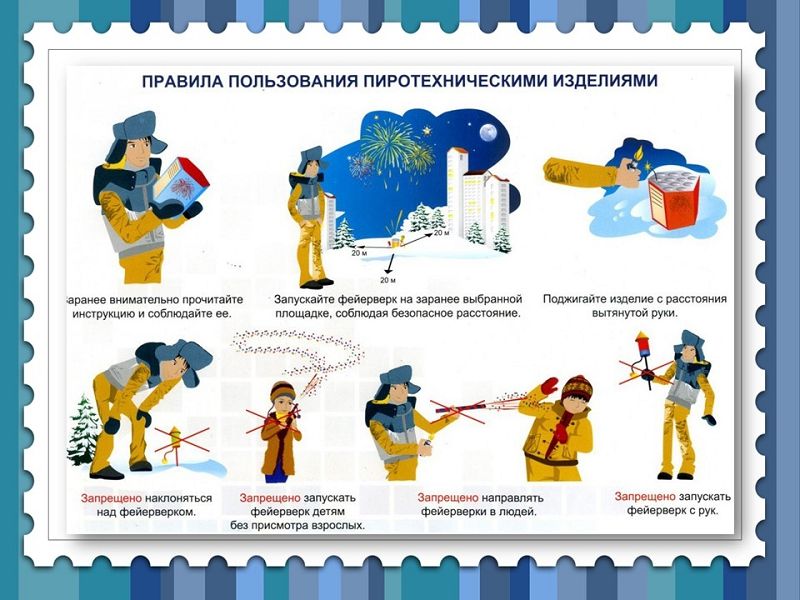 ПРАВИЛА ПОЛЬЗОВАНИЯ ПИРОТЕХНИЧЕСКИМИ ИЗДЕЛИЯМИ

20 м
20 м
20 м

аранее внимательно прочитайте инструкцию и соблюдайте ее.

Запускайте фейерверк на заранее выбранной площадке, соблюдая безопасное расстояние.

Поджигайте изделие с расстояния вытянутой руки.

Запрещено наклоняться над фейерверком.

Запрещено запускать фейерверк детям без присмотра взрослых.

Запрещено направлять фейерверки в людей.

Запрещено запускать фейерверк с рук.